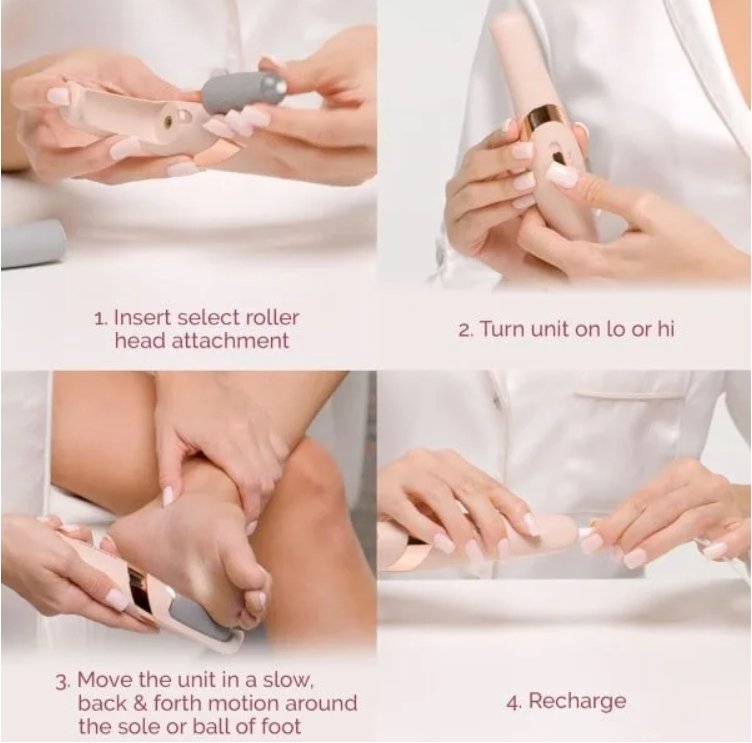 1. Insert select roller head attachment

2. Turn unit on lo or hi

3. Move the unit in a slow, back & forth motion around the sole or ball of foot

4. Recharge