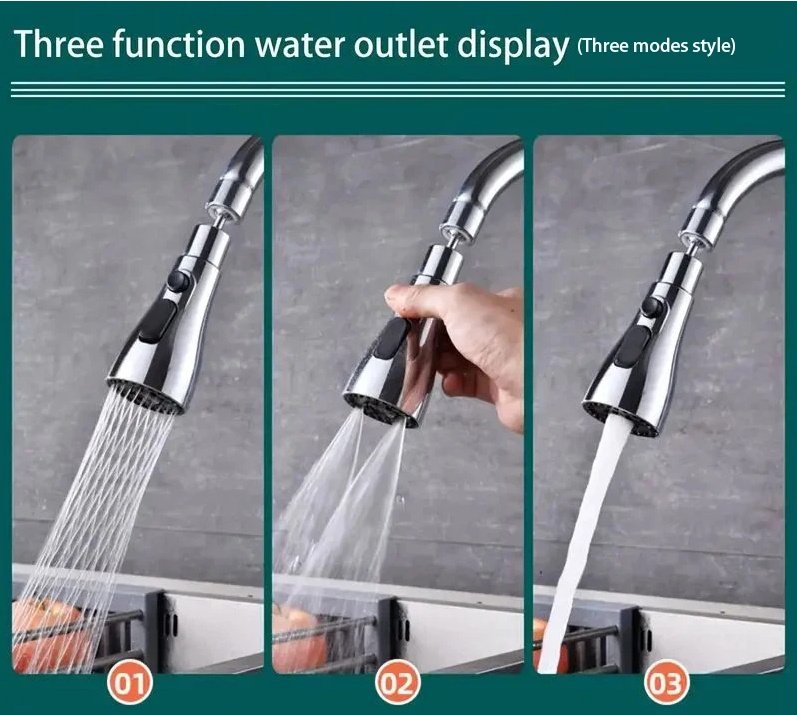 Three function water outlet display (Three modes style)

01

02

03