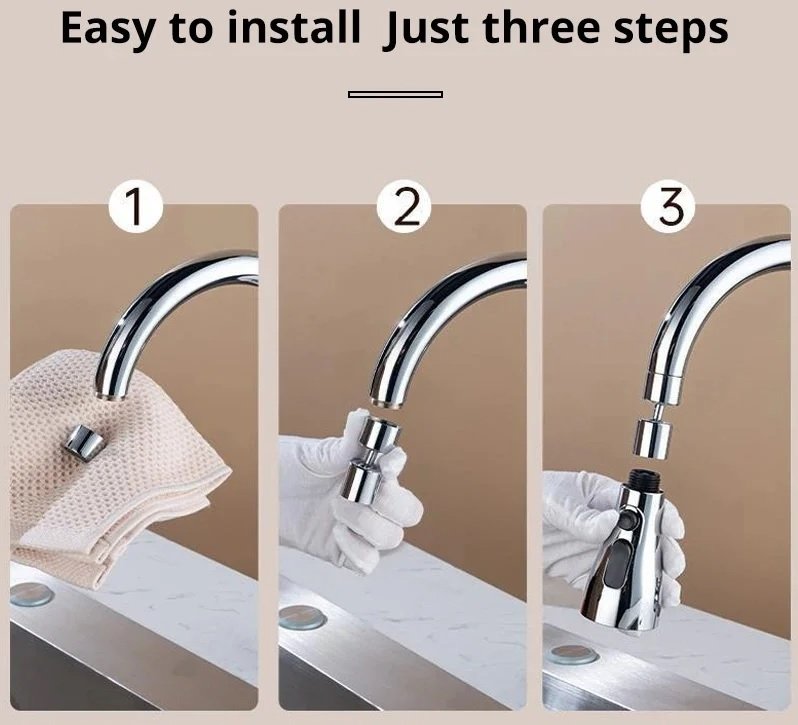 Easy to install Just three steps

1

2

3