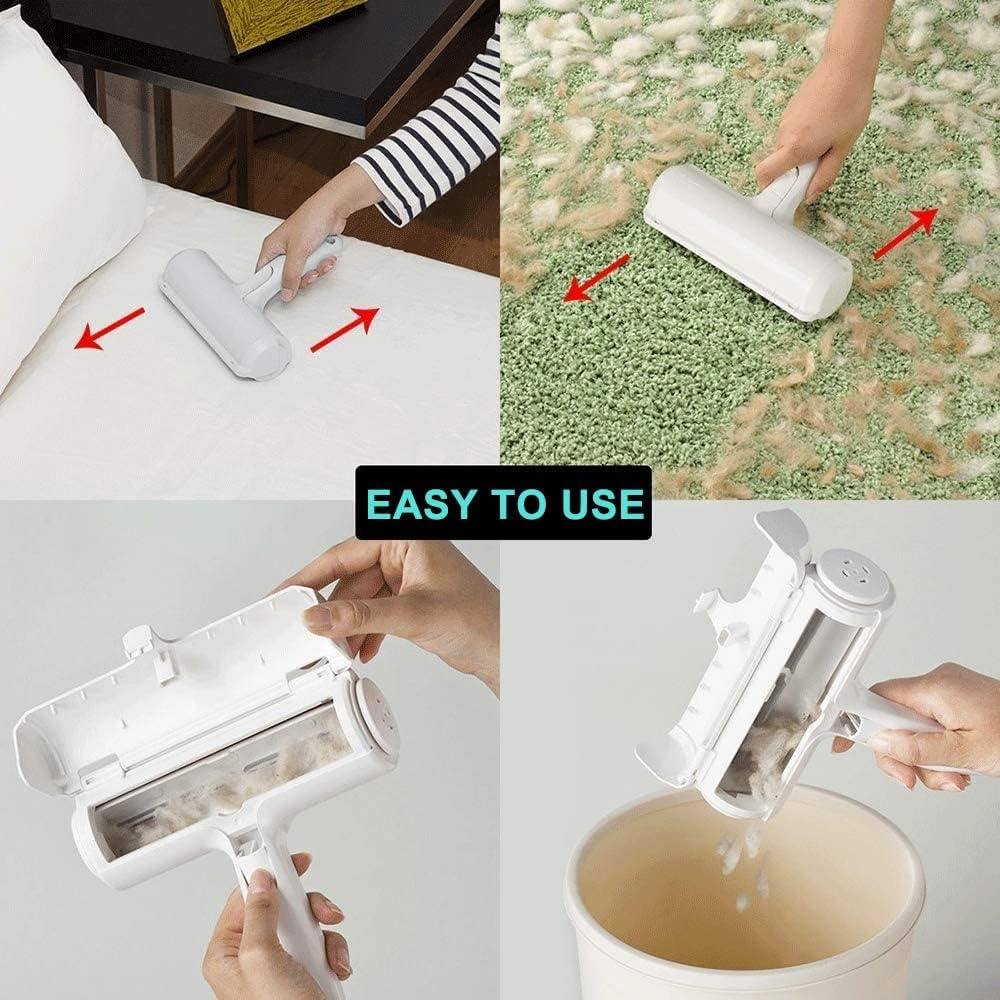 EASY TO USE