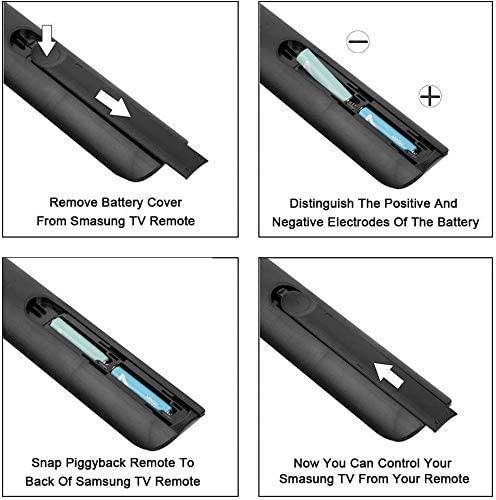 Remove Battery Cover From Smasung TV Remote

−

+

Distinguish The Positive And Negative Electrodes Of The Battery

Snap Piggyback Remote To Back Of Samsung TV Remote

Now You Can Control Your Smasung TV From Your Remote